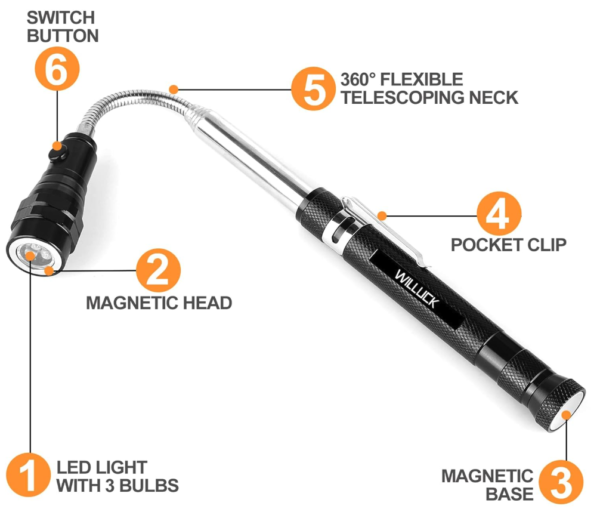 SWITCH BUTTON
6

5
360° FLEXIBLE TELESCOPING NECK

4
POCKET CLIP

2
MAGNETIC HEAD

WILLUCK

1
LED LIGHT WITH 3 BULBS

MAGNETIC BASE
3