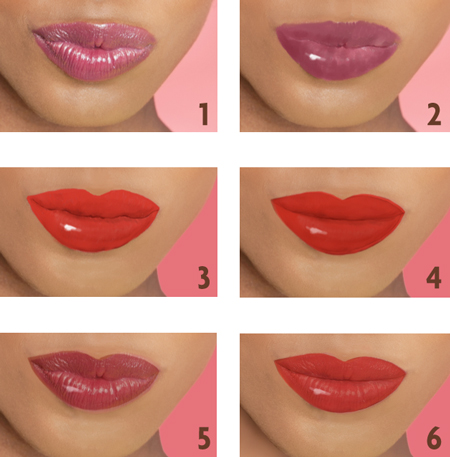 1

2

3

4

5

6